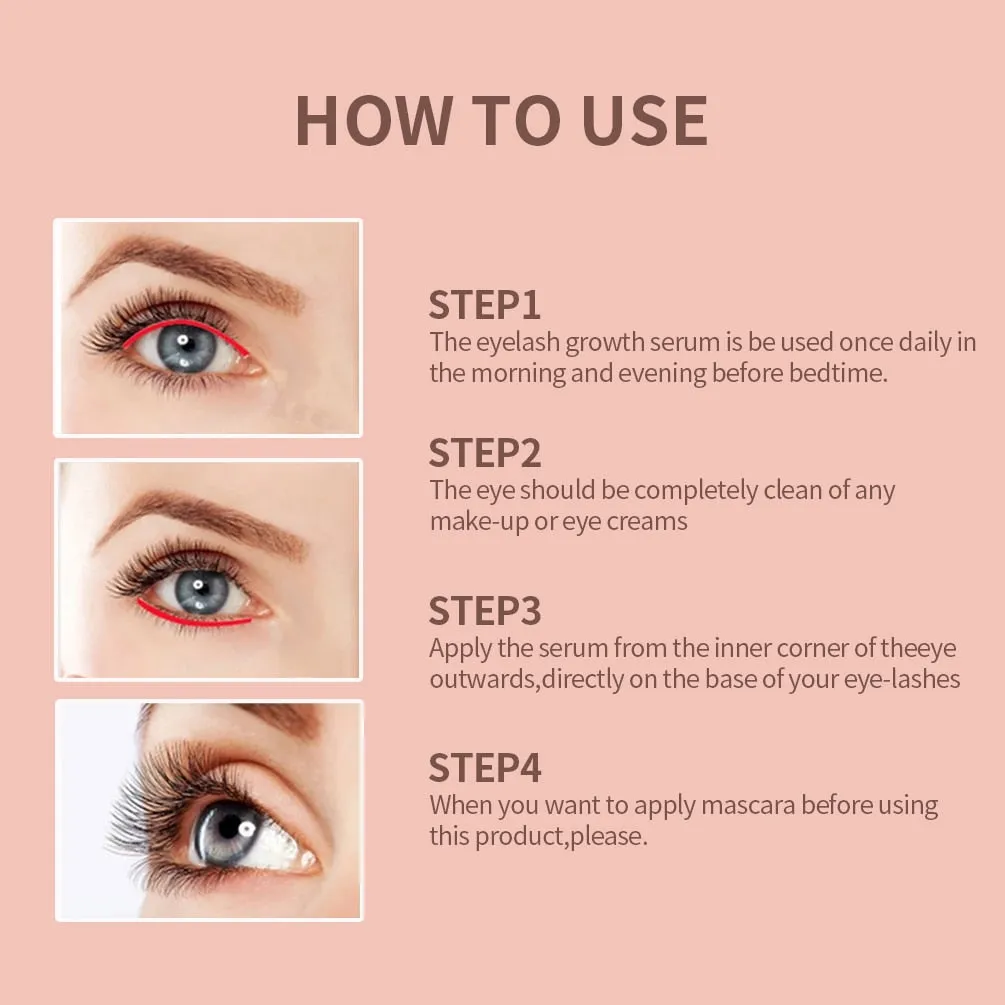 HOW TO USE

STEP1
The eyelash growth serum is be used once daily in the morning and evening before bedtime.

STEP2
The eye should be completely clean of any make-up or eye creams

STEP3
Apply the serum from the inner corner of theeye outwards,directly on the base of your eye-lashes

STEP4
When you want to apply mascara before using this product,please.